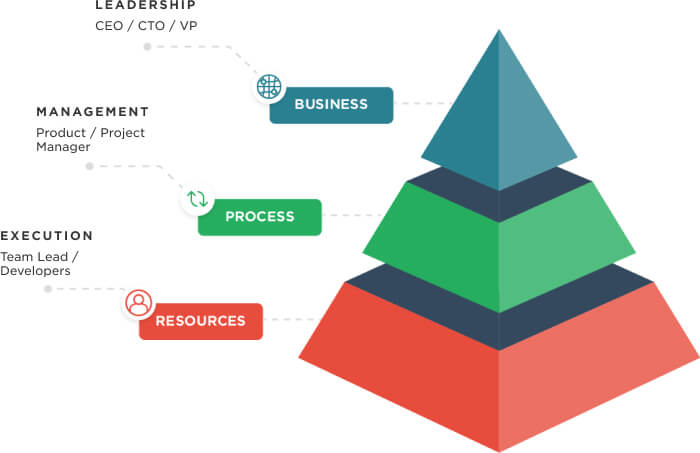 LEADERSHIP
CEO / CTO / VP

BUSINESS

MANAGEMENT
Product / Project Manager

PROCESS

EXECUTION
Team Lead / Developers

RESOURCES